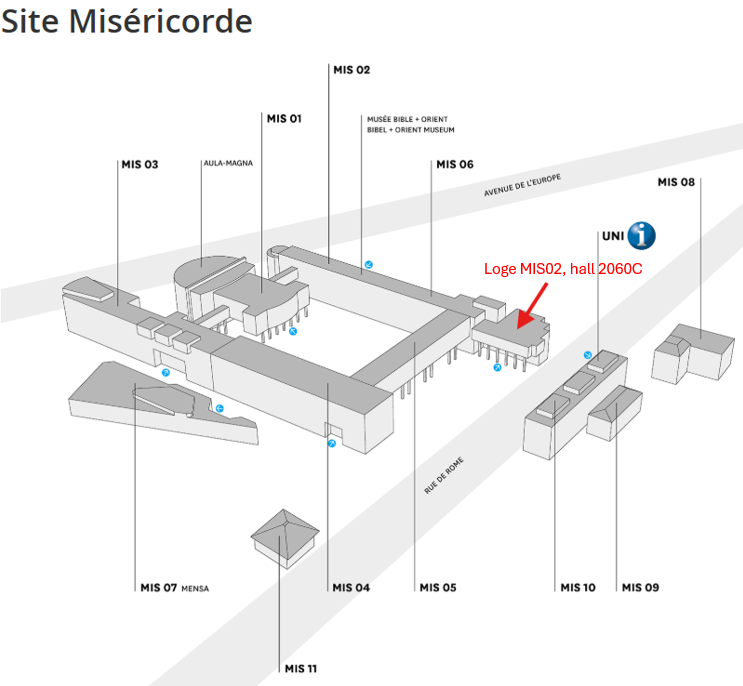 Site Miséricorde

MIS 02

MIS 01

MUSÉE BIBLE + ORIENT
BIBEL + ORIENT MUSEUM

MIS 03

AULA-MAGNA

MIS 06

AVENUE DE L'EUROPE

MIS 08

UNI

Loge MIS02, hall 2060C

RUE DE ROME

MIS 07 MENSA

MIS 04

MIS 05

MIS 10

MIS 09

MIS 11